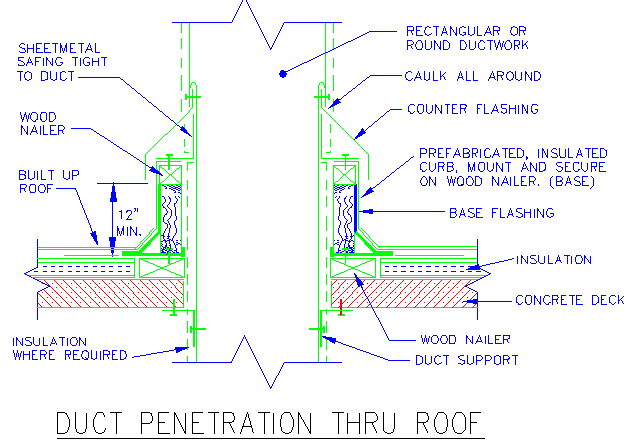 SHEETMETAL SAFING TIGHT TO DUCT

WOOD NAILER

BUILT UP ROOF

12" MIN.

INSULATION WHERE REQUIRED

RECTANGULAR OR ROUND DUCTWORK

CAULK ALL AROUND

COUNTER FLASHING

PREFABRICATED, INSULATED CURB, MOUNT AND SECURE ON WOOD NAILER. (BASE)

BASE FLASHING

INSULATION

CONCRETE DECK

WOOD NAILER

DUCT SUPPORT

DUCT PENETRATION THRU ROOF